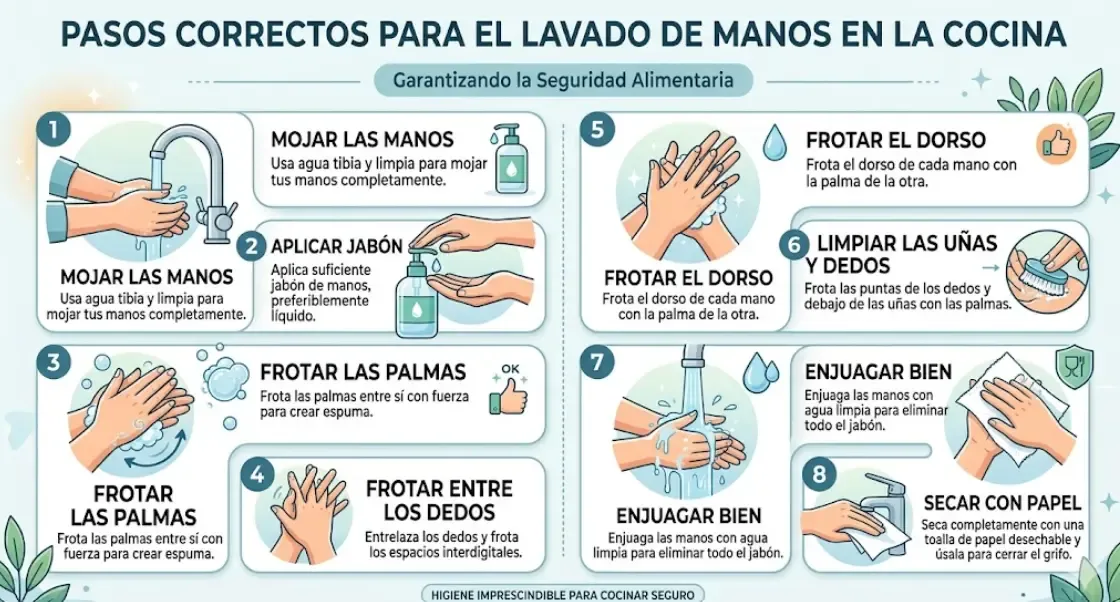 PASOS CORRECTOS PARA EL LAVADO DE MANOS EN LA COCINA

Garantizando la Seguridad Alimentaria

1

MOJAR LAS MANOS
Usa agua tibia y limpia para mojar tus manos completamente.

MOJAR LAS MANOS
Usa agua tibia y limpia para mojar tus manos completamente.

2 APLICAR JABÓN
Aplica suficiente jabón de manos, preferiblemente líquido.

3

FROTAR LAS PALMAS
Frota las palmas entre sí con fuerza para crear espuma.

OK

FROTAR LAS PALMAS
Frota las palmas entre sí con fuerza para crear espuma.

4

FROTAR ENTRE LOS DEDOS
Entrelaza los dedos y frota los espacios interdigitales.

5

FROTAR EL DORSO
Frota el dorso de cada mano con la palma de la otra.

FROTAR EL DORSO
Frota el dorso de cada mano con la palma de la otra.

6 LIMPIAR LAS UÑAS Y DEDOS
Frota las puntas de los dedos y debajo de las uñas con las palmas.

7

ENJUAGAR BIEN
Enjuaga las manos con agua limpia para eliminar todo el jabón.

ENJUAGAR BIEN
Enjuaga las manos con agua limpia para eliminar todo el jabón.

8

SECAR CON PAPEL
Seca completamente con una toalla de papel desechable y úsala para cerrar el grifo.

HIGIENE IMPRESCINDIBLE PARA COCINAR SEGURO